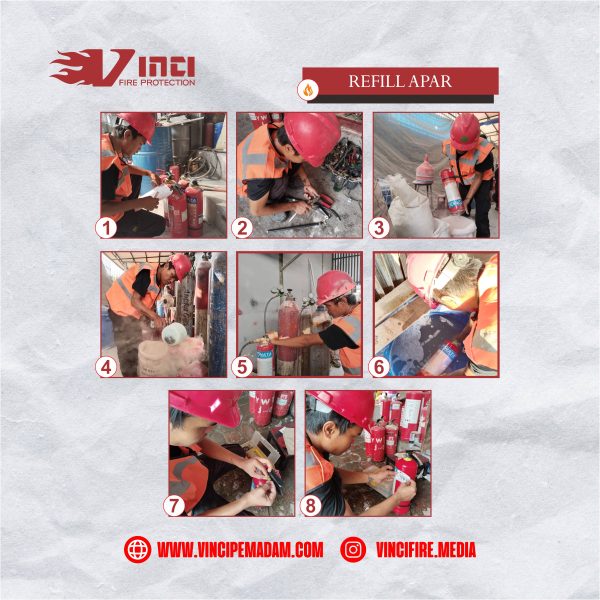 VINCI
FIRE PROTECTION

REFILL APAR

1
2
3
4
5
6
7
8

WWW.VINCIPEMADAM.COM
VINCIFIRE.MEDIA